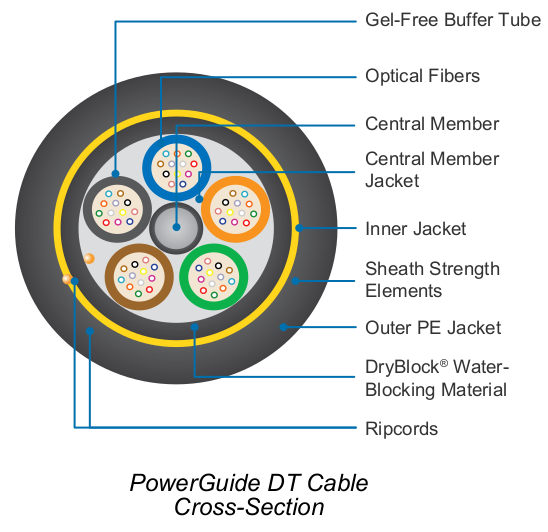 Gel-Free Buffer Tube

Optical Fibers

Central Member

Central Member Jacket

Inner Jacket

Sheath Strength Elements

Outer PE Jacket

DryBlock® Water-Blocking Material

Ripcords

PowerGuide DT Cable Cross-Section